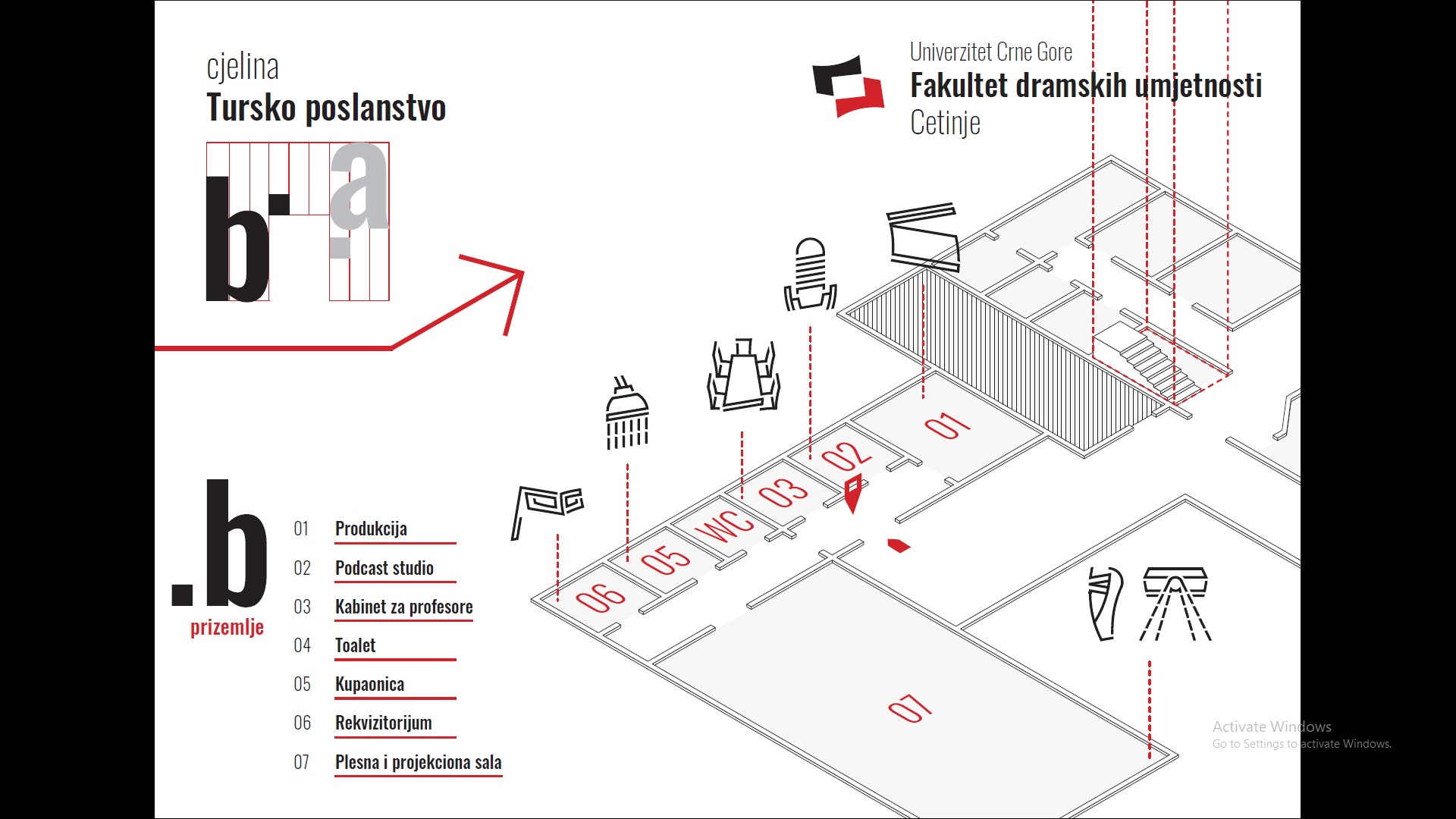 cjelina
Tursko poslanstvo

b a

Univerzitet Crne Gore
Fakultet dramskih umjetnosti
Cetinje

.b
prizemlje

01 Produkcija
02 Podcast studio
03 Kabinet za profesore
04 Toalet
05 Kupaonica
06 Rekvizitorijum
07 Plesna i projekciona sala

01
02
03
WC
05
06
07

Activate Windows
Go to Settings to activate Windows.