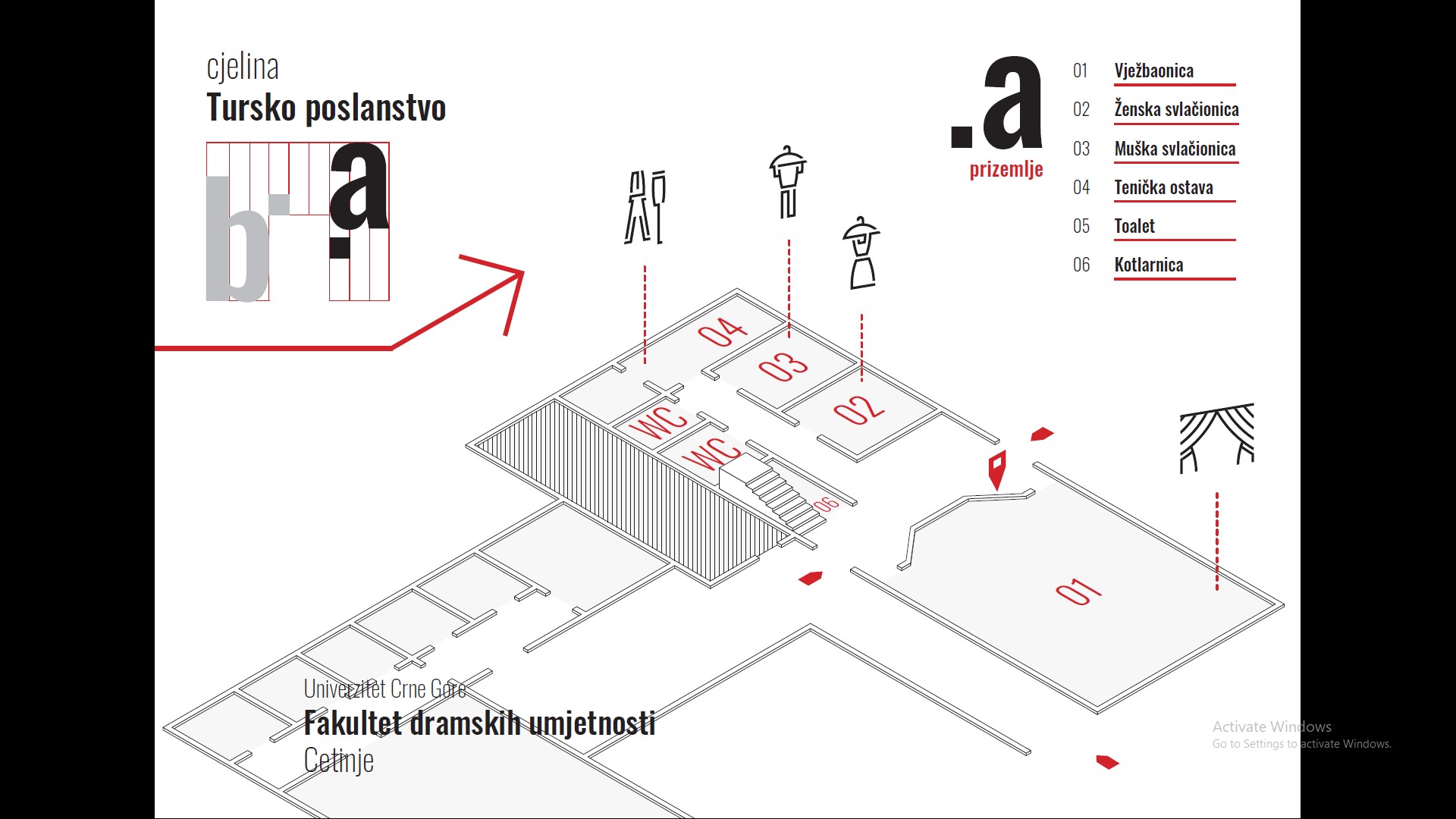 cjelina
Tursko poslanstvo

b .a

.a
prizemlje

01 Vježbaonica
02 Ženska svlačionica
03 Muška svlačionica
04 Tenička ostava
05 Toalet
06 Kotlarnica

04
03
02
WC
WC
06
01

Univerzitet Crne Gore
Fakultet dramskih umjetnosti
Cetinje

Activate Windows
Go to Settings to activate Windows.